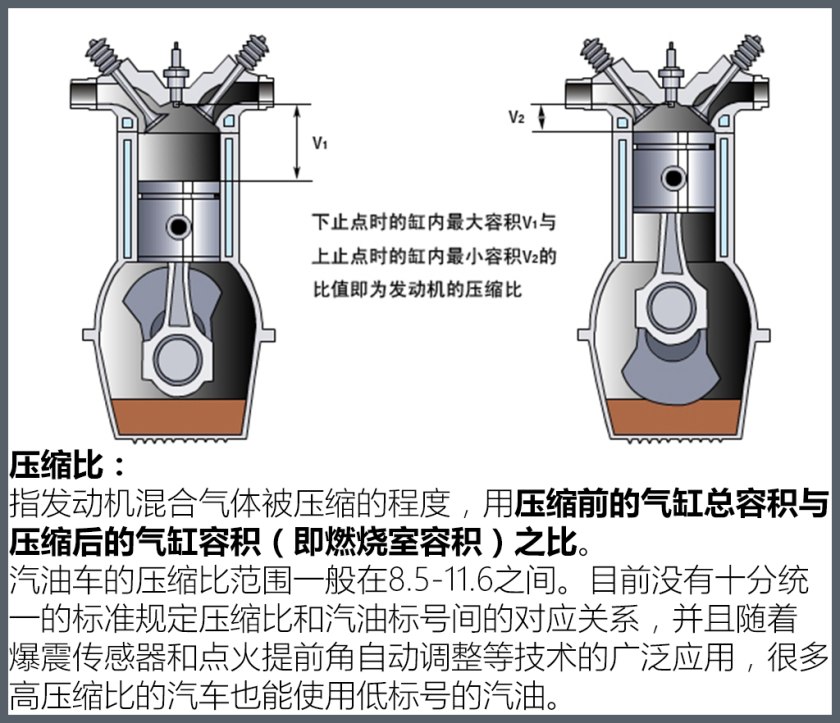 $V_1$

$V_2$

下止点时的缸内最大容积$V_1$与上止点时的缸内最小容积$V_2$的比值即为发动机的压缩比

压缩比：
指发动机混合气体被压缩的程度，用压缩前的气缸总容积与压缩后的气缸容积（即燃烧室容积）之比。
汽油车的压缩比范围一般在8.5-11.6之间。目前没有十分统一的标准规定压缩比和汽油标号间的对应关系，并且随着爆震传感器和点火提前角自动调整等技术的广泛应用，很多高压缩比的汽车也能使用低标号的汽油。